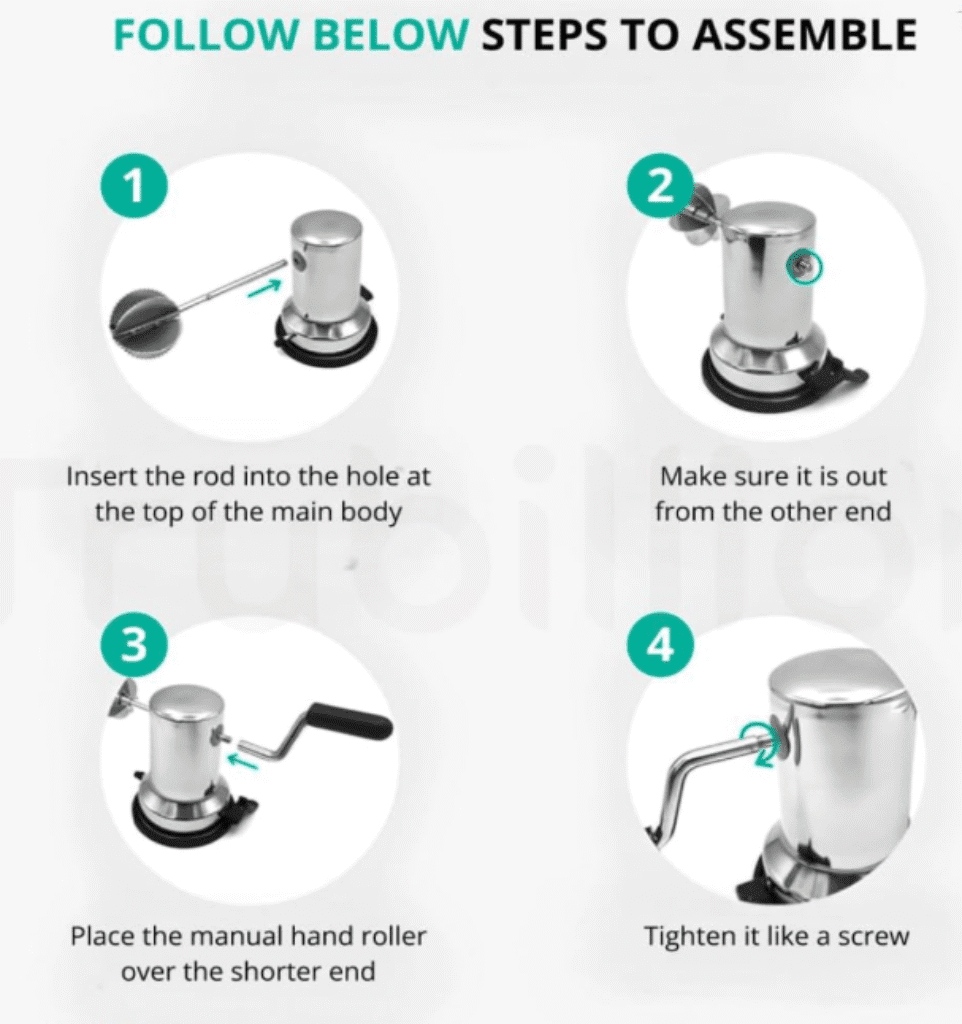 FOLLOW BELOW STEPS TO ASSEMBLE

1

Insert the rod into the hole at the top of the main body

2

Make sure it is out from the other end

3

Place the manual hand roller over the shorter end

4

Tighten it like a screw