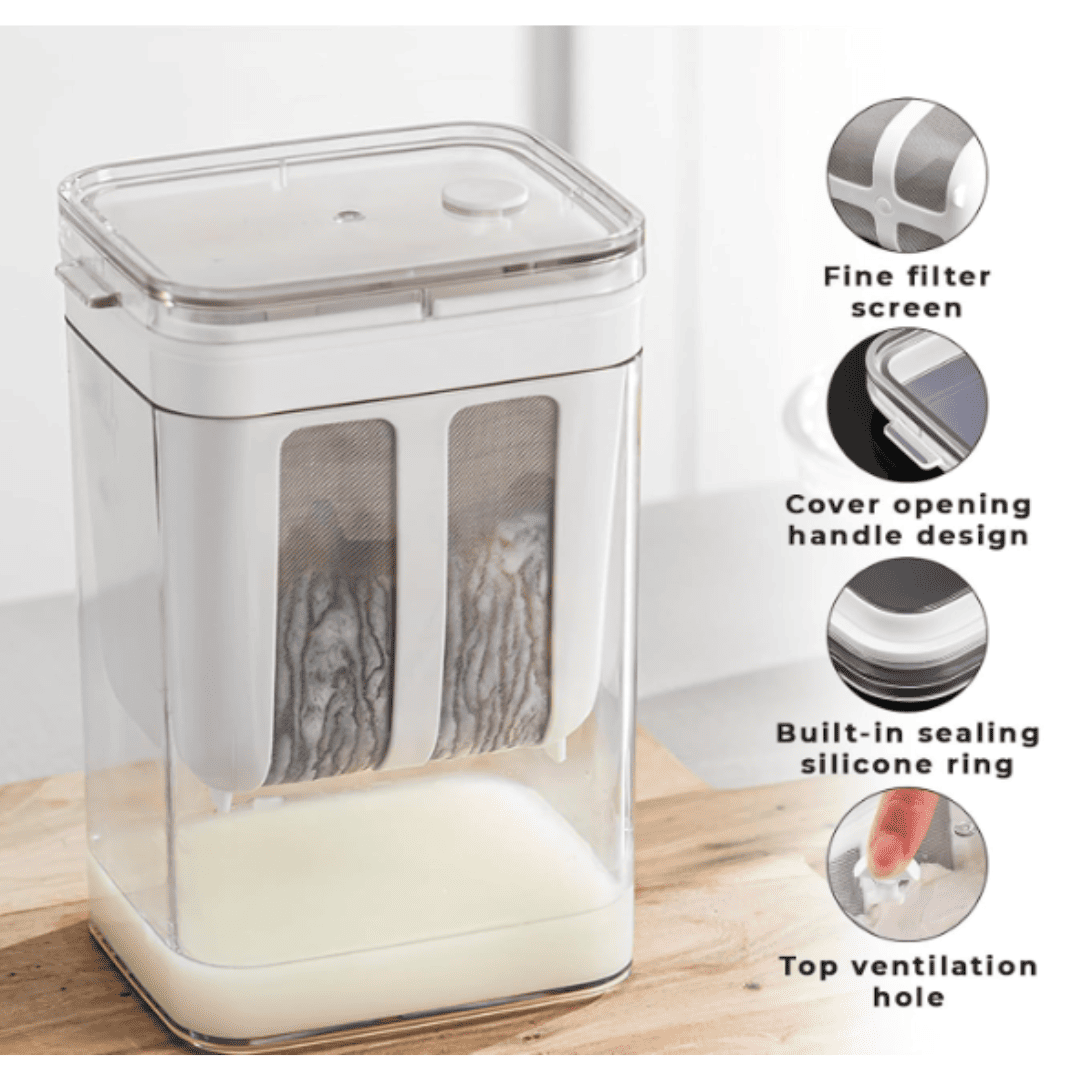 Fine filter screen

Cover opening handle design

Built-in sealing silicone ring

Top ventilation hole